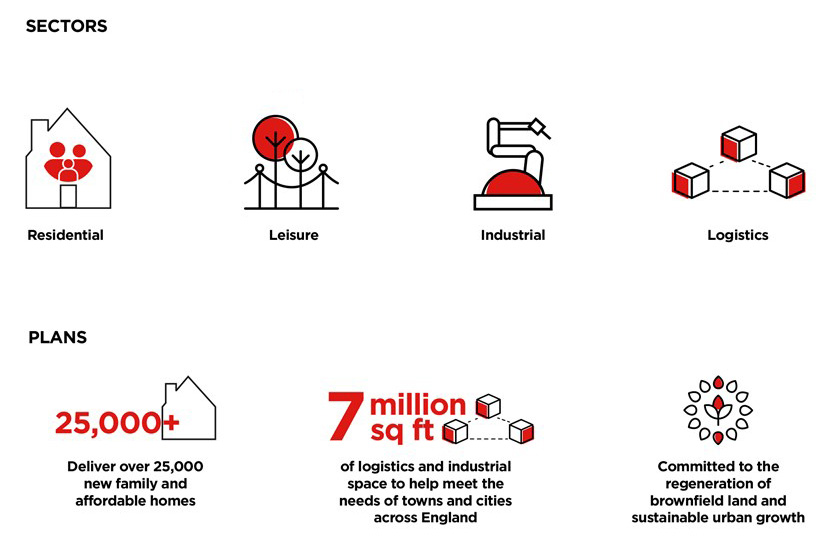 SECTORS

Residential

Leisure

Industrial

Logistics

PLANS

25,000+

Deliver over 25,000 new family and affordable homes

7 million sq ft

of logistics and industrial space to help meet the needs of towns and cities across England

Committed to the regeneration of brownfield land and sustainable urban growth